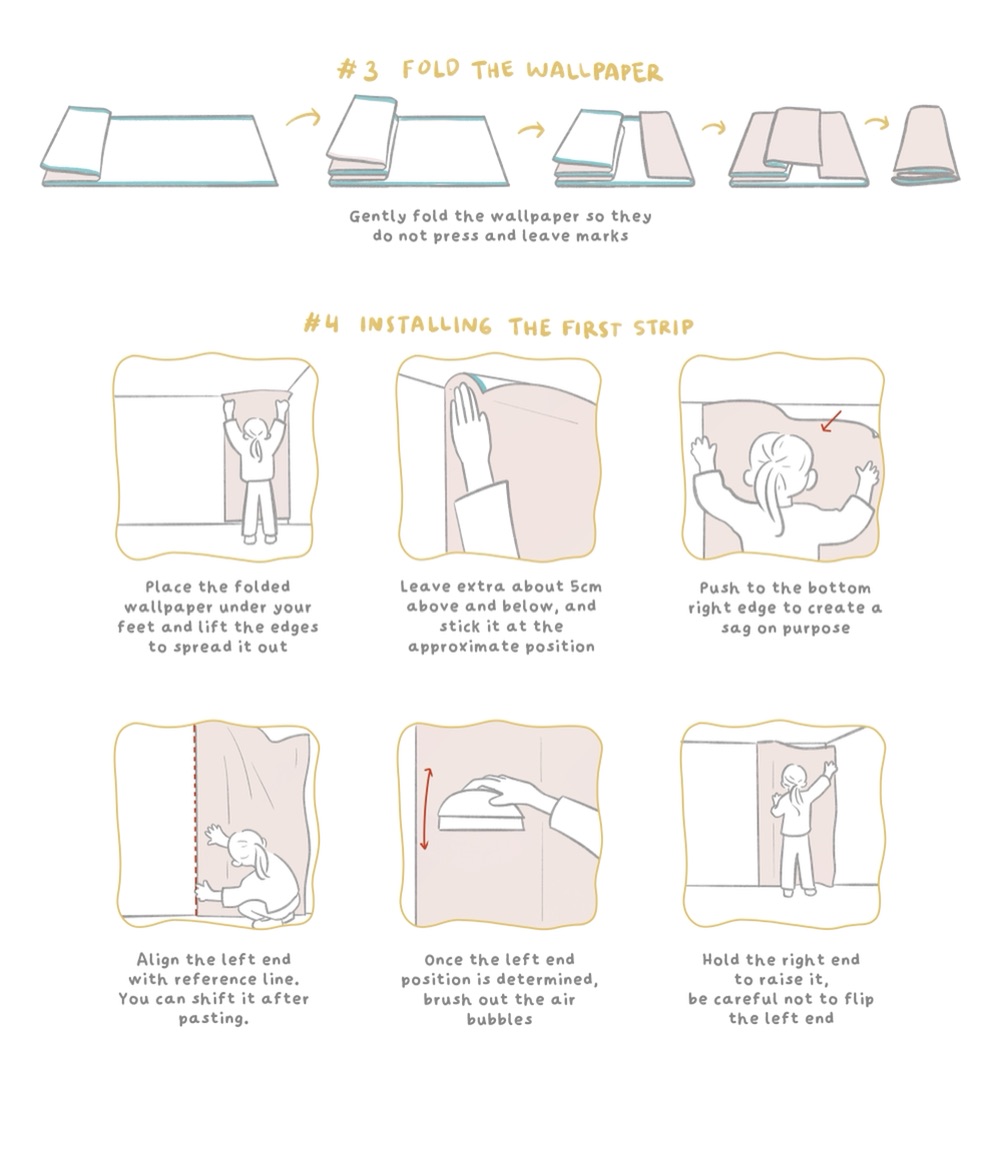 #3 FOLD THE WALLPAPER

Gently fold the wallpaper so they do not press and leave marks

#4 INSTALLING THE FIRST STRIP

Place the folded wallpaper under your feet and lift the edges to spread it out

Leave extra about 5cm above and below, and stick it at the approximate position

Push to the bottom right edge to create a sag on purpose

Align the left end with reference line. You can shift it after pasting.

Once the left end position is determined, brush out the air bubbles

Hold the right end to raise it, be careful not to flip the left end